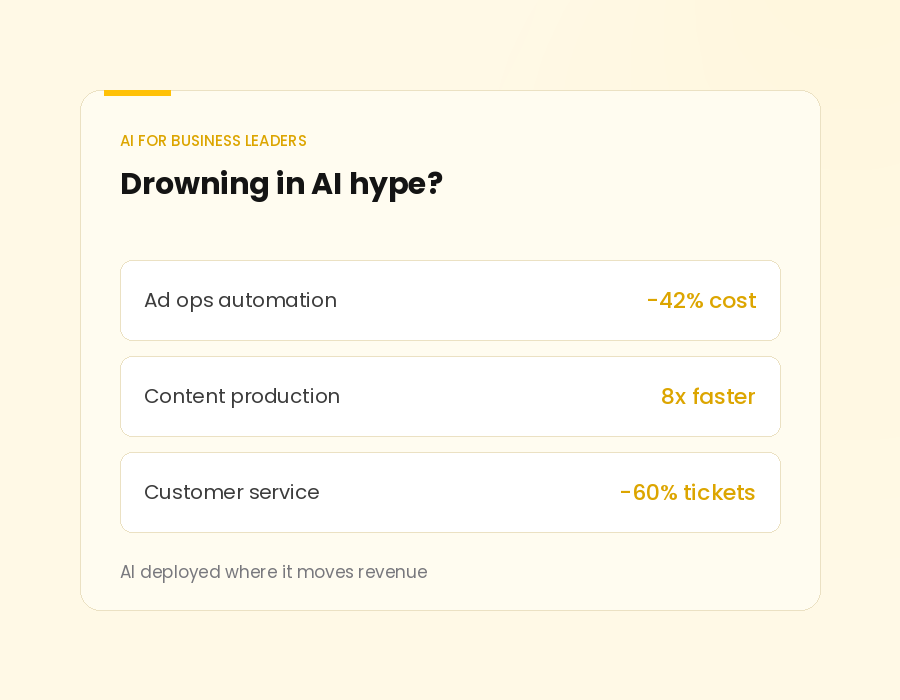 AI FOR BUSINESS LEADERS

Drowning in AI hype?

Ad ops automation -42% cost

Content production 8x faster

Customer service -60% tickets

AI deployed where it moves revenue